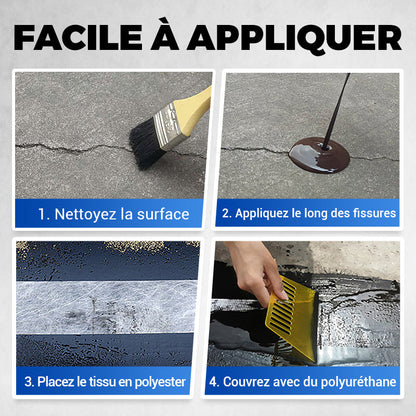 FACILE À APPLIQUER

1. Nettoyez la surface

2. Appliquez le long des fissures

3. Placez le tissu en polyester

4. Couvrez avec du polyuréthane